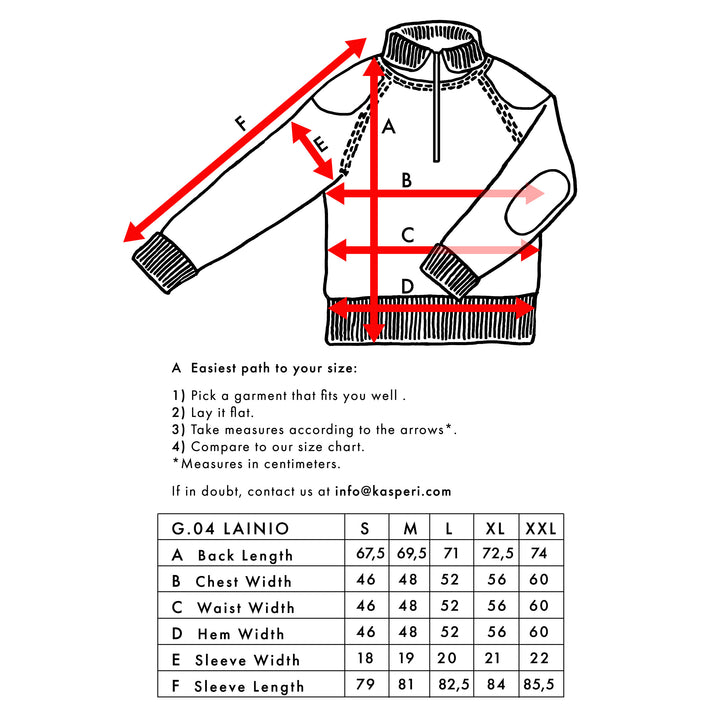 F

E

A

B

C

D

A Easiest path to your size:

1) Pick a garment that fits you well .
2) Lay it flat.
3) Take measures according to the arrows*.
4) Compare to our size chart.
*Measures in centimeters.

If in doubt, contact us at info@kasperi.com

| G.04 LAINIO | S | M | L | XL | XXL |
|---|---|---|---|---|---|
| A Back Length | 67,5 | 69,5 | 71 | 72,5 | 74 |
| B Chest Width | 46 | 48 | 52 | 56 | 60 |
| C Waist Width | 46 | 48 | 52 | 56 | 60 |
| D Hem Width | 46 | 48 | 52 | 56 | 60 |
| E Sleeve Width | 18 | 19 | 20 | 21 | 22 |
| F Sleeve Length | 79 | 81 | 82,5 | 84 | 85,5 |