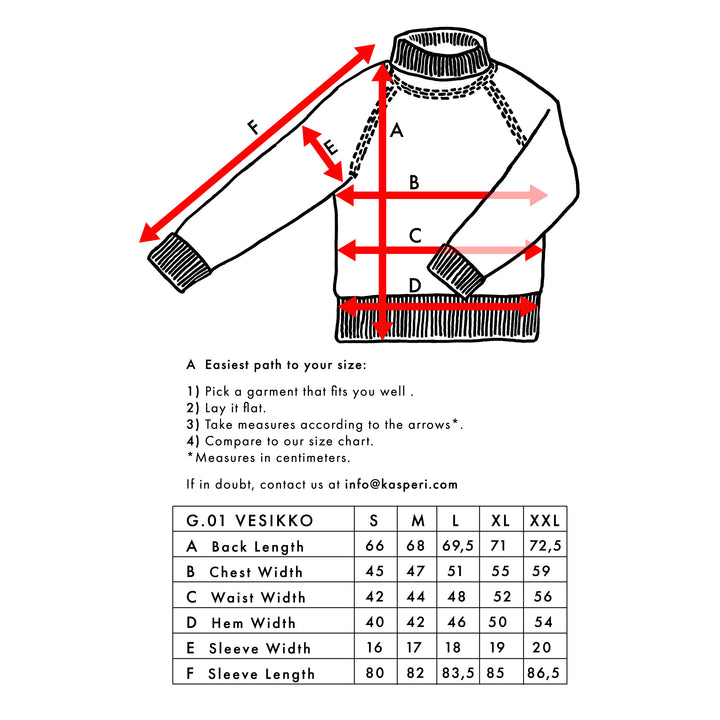 F
E
A
B
C
D

A Easiest path to your size:

1) Pick a garment that fits you well .
2) Lay it flat.
3) Take measures according to the arrows*.
4) Compare to our size chart.
*Measures in centimeters.

If in doubt, contact us at info@kasperi.com

| G.01 VESIKKO | S | M | L | XL | XXL |
|---|---|---|---|---|---|
| A Back Length | 66 | 68 | 69,5 | 71 | 72,5 |
| B Chest Width | 45 | 47 | 51 | 55 | 59 |
| C Waist Width | 42 | 44 | 48 | 52 | 56 |
| D Hem Width | 40 | 42 | 46 | 50 | 54 |
| E Sleeve Width | 16 | 17 | 18 | 19 | 20 |
| F Sleeve Length | 80 | 82 | 83,5 | 85 | 86,5 |